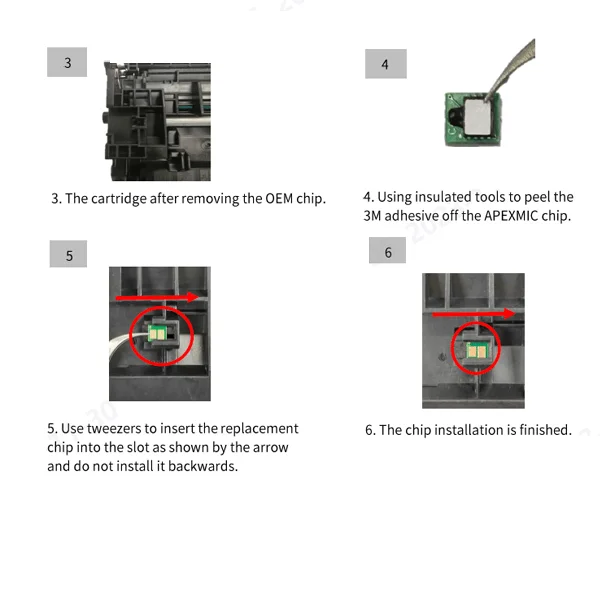 3

3. The cartridge after removing the OEM chip.

4

4. Using insulated tools to peel the 3M adhesive off the APEXMIC chip.

5

5. Use tweezers to insert the replacement chip into the slot as shown by the arrow and do not install it backwards.

6

6. The chip installation is finished.